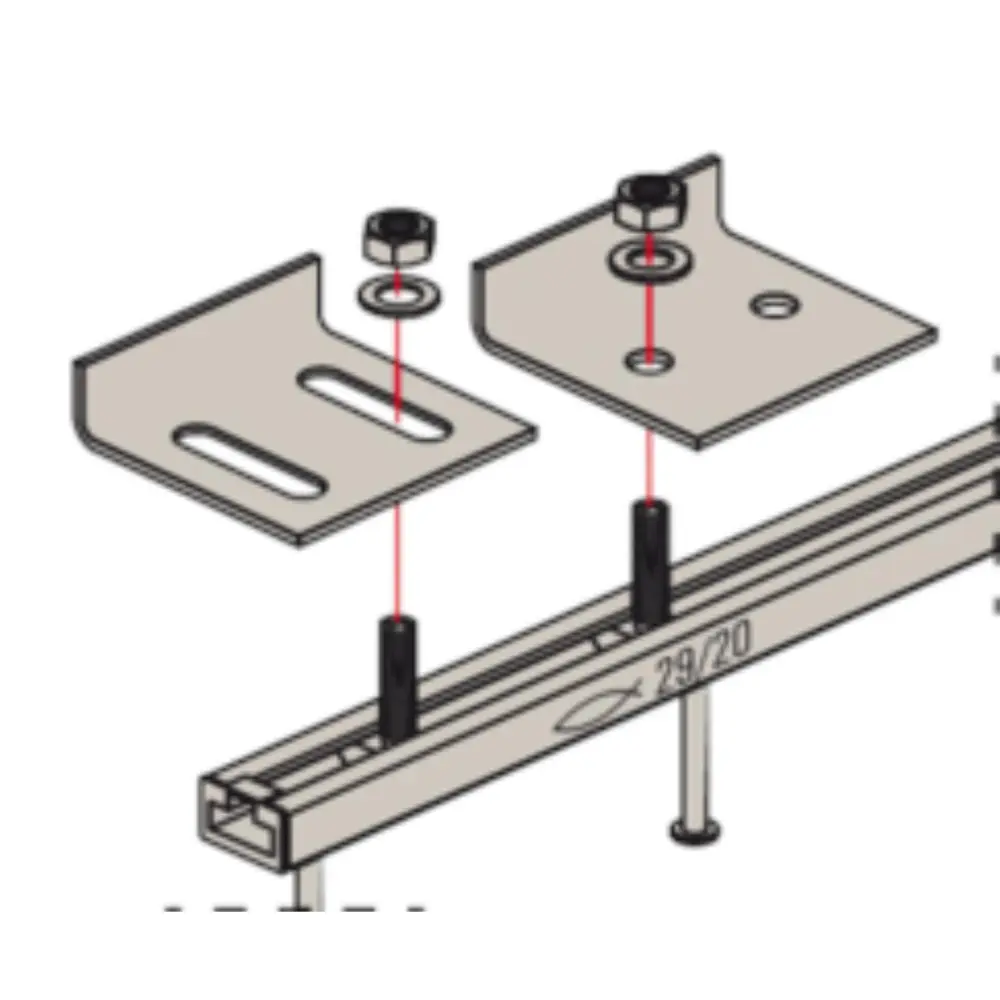 29/20