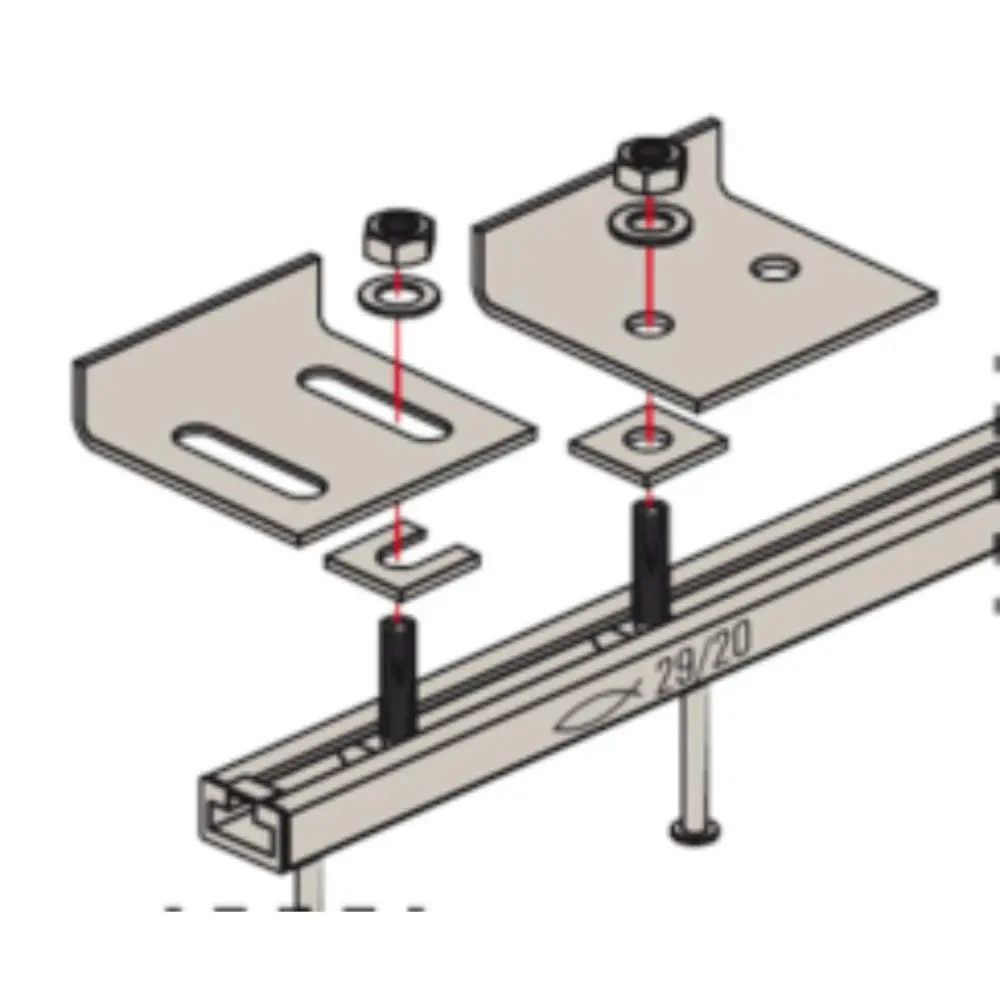 29/20