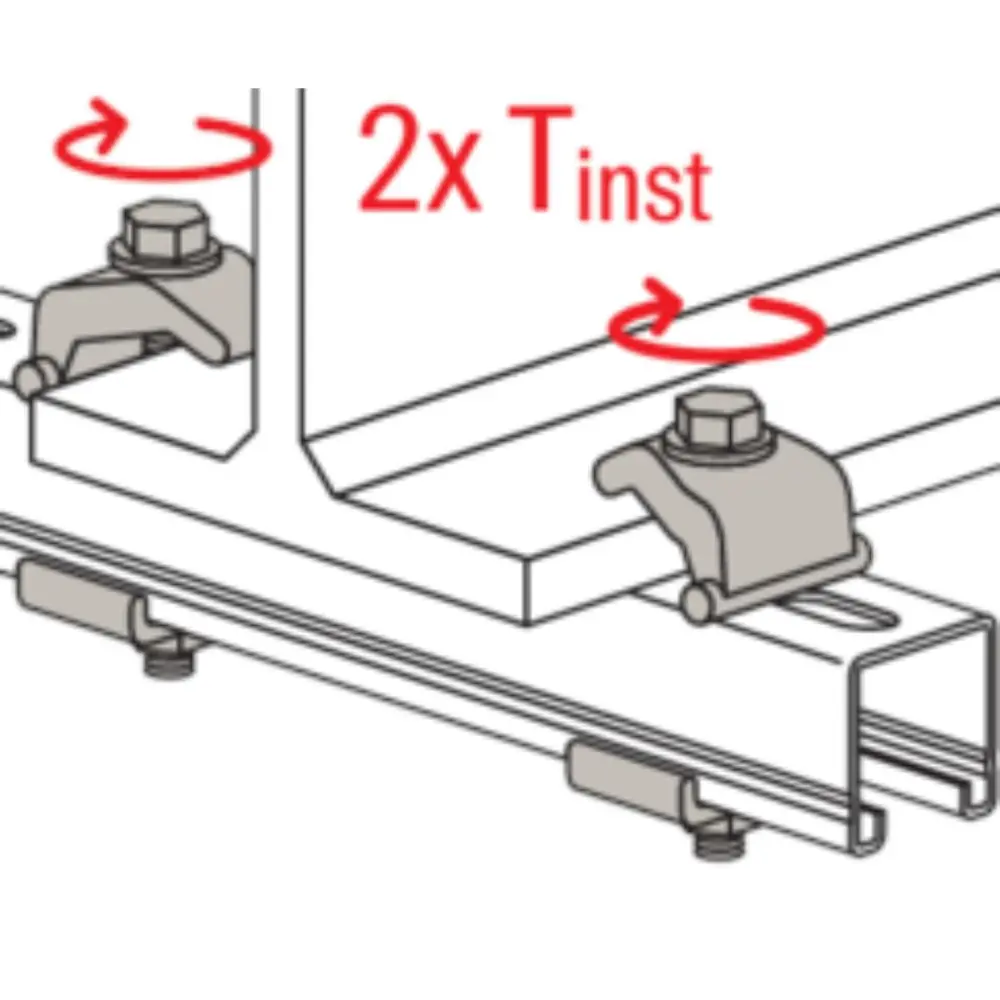 2x $T_{inst}$