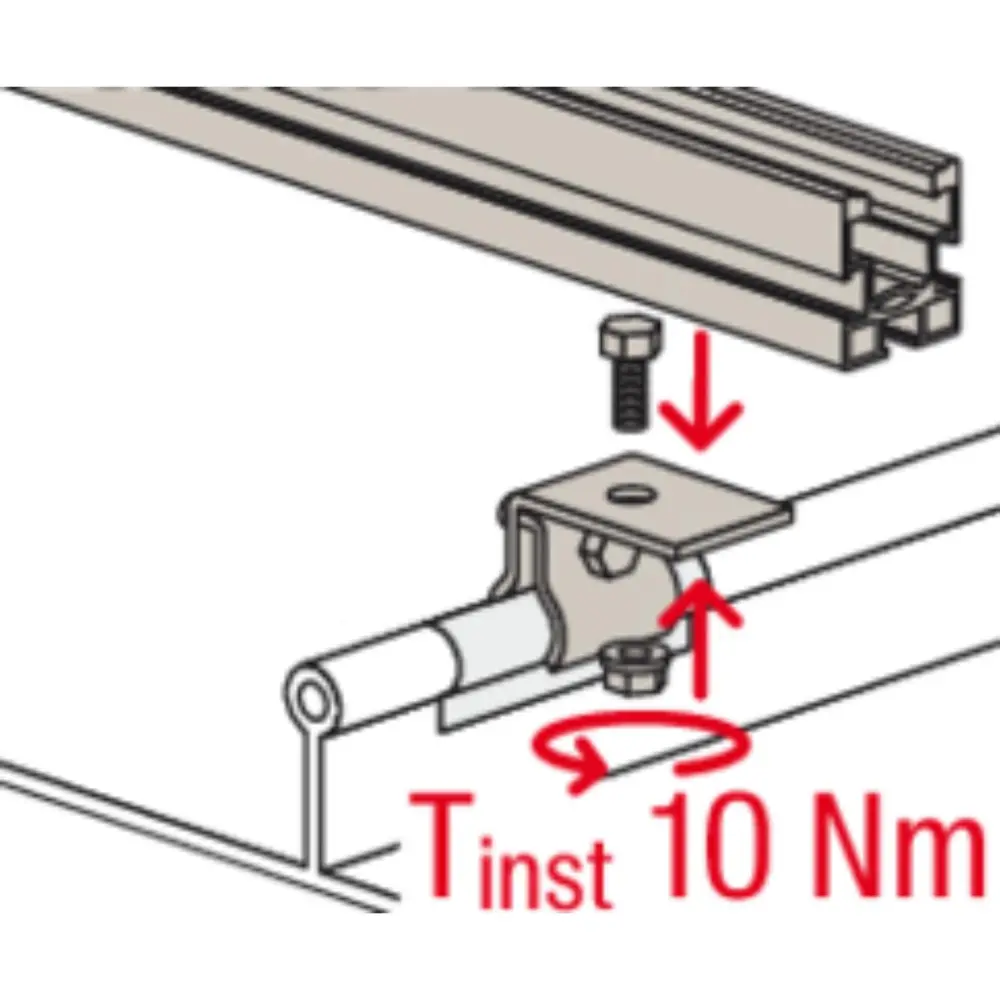 $T_{inst}$ 10 Nm