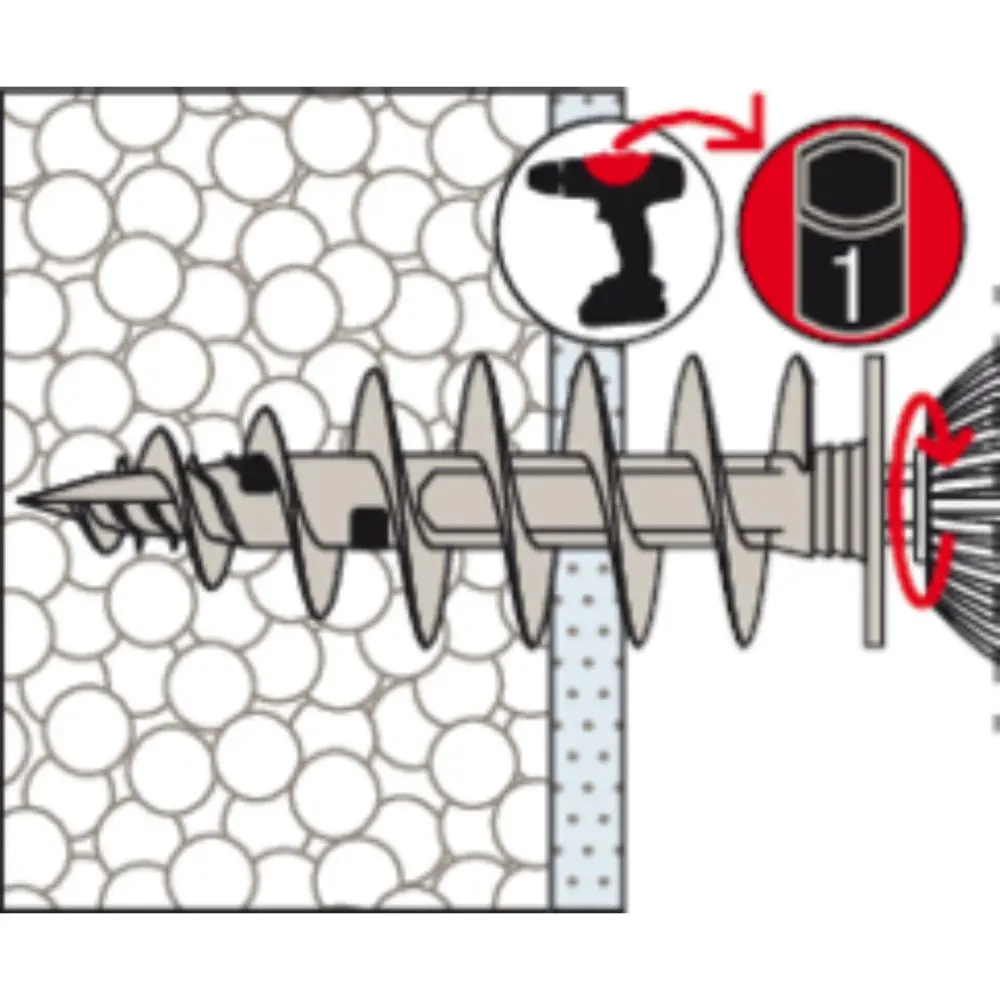 1