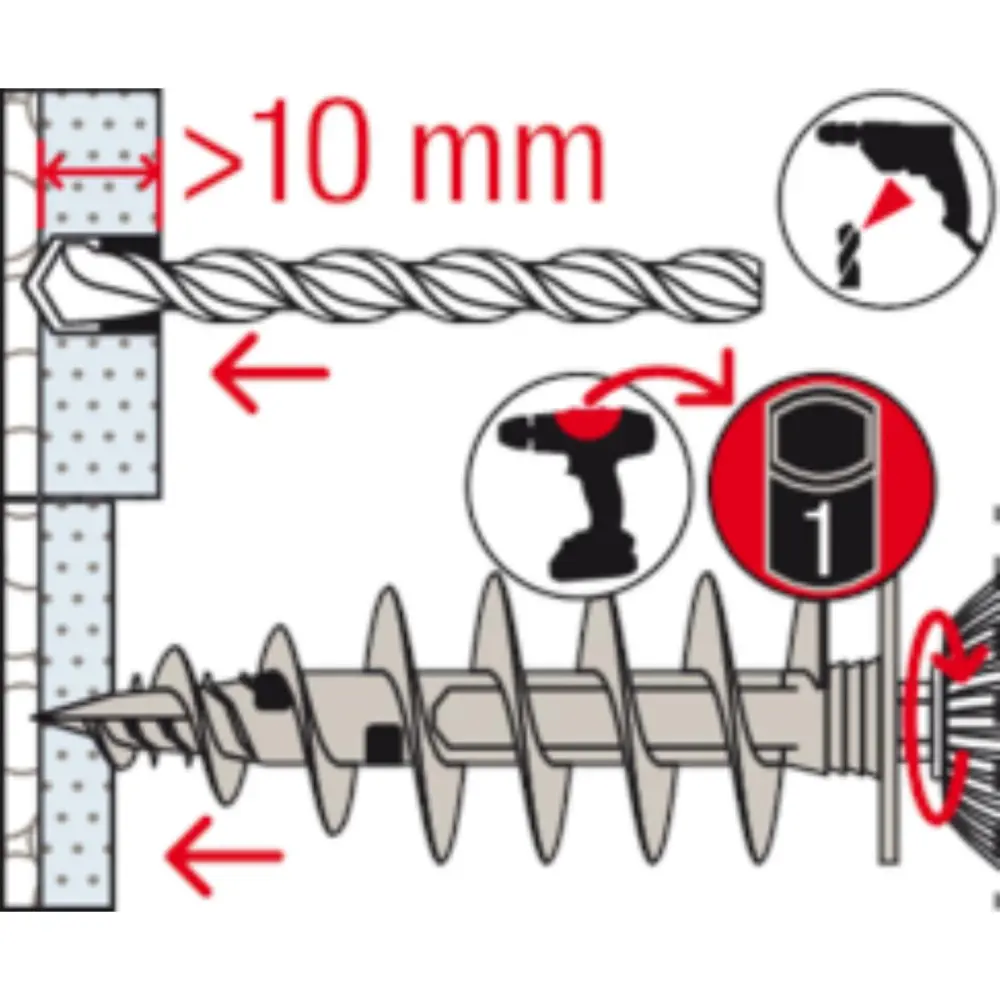 >10 mm

1