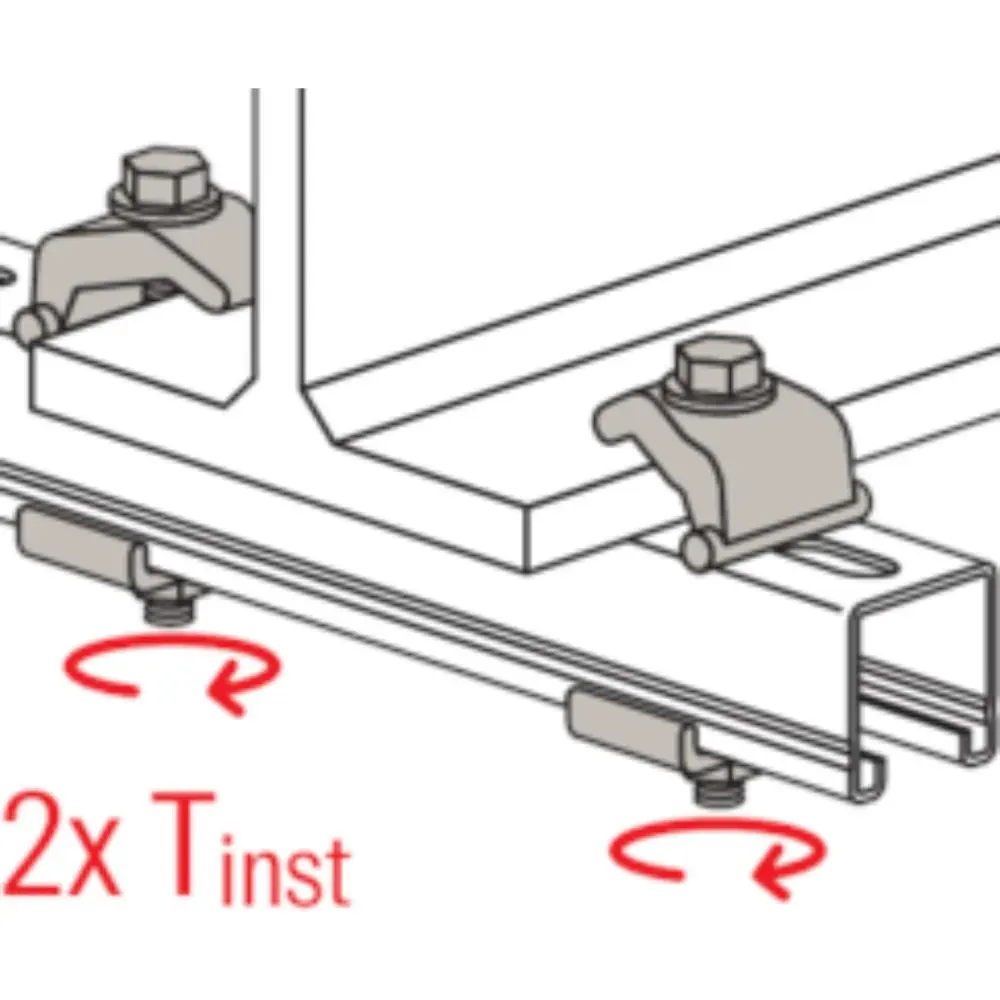 2x $T_{inst}$