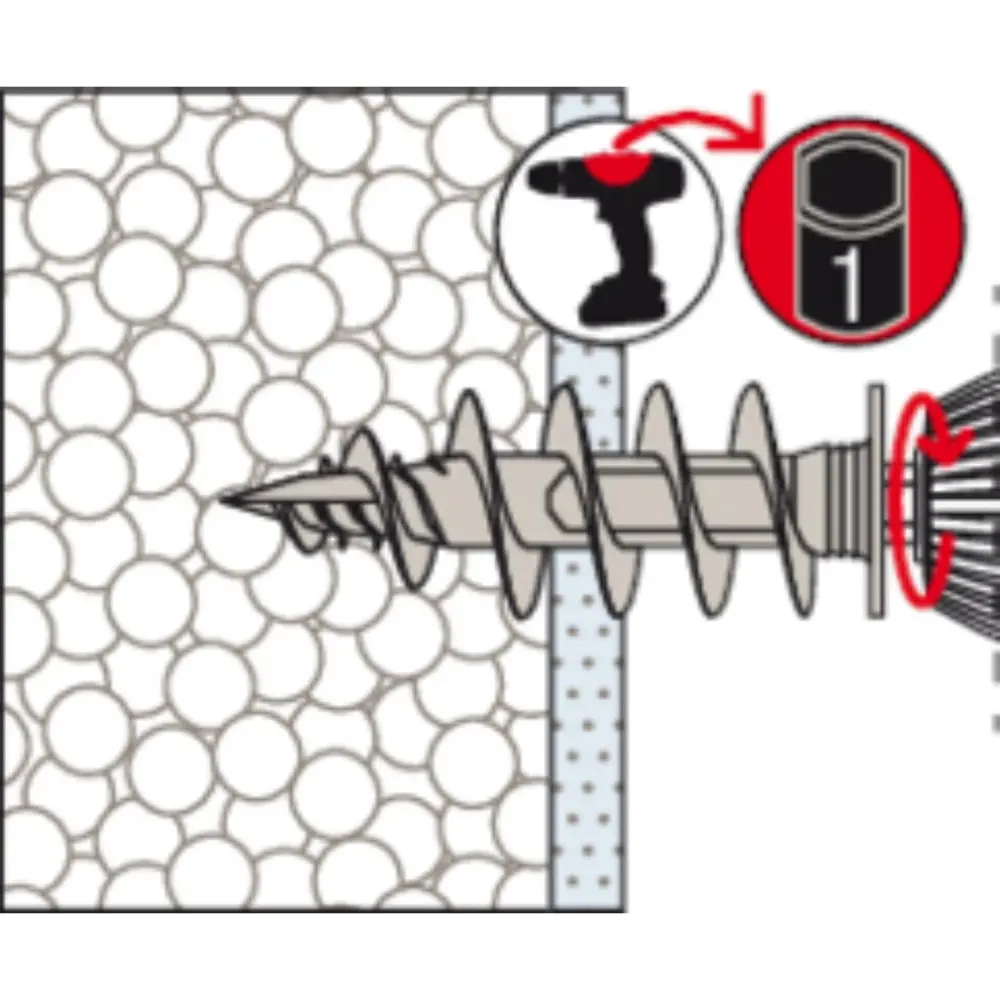 1