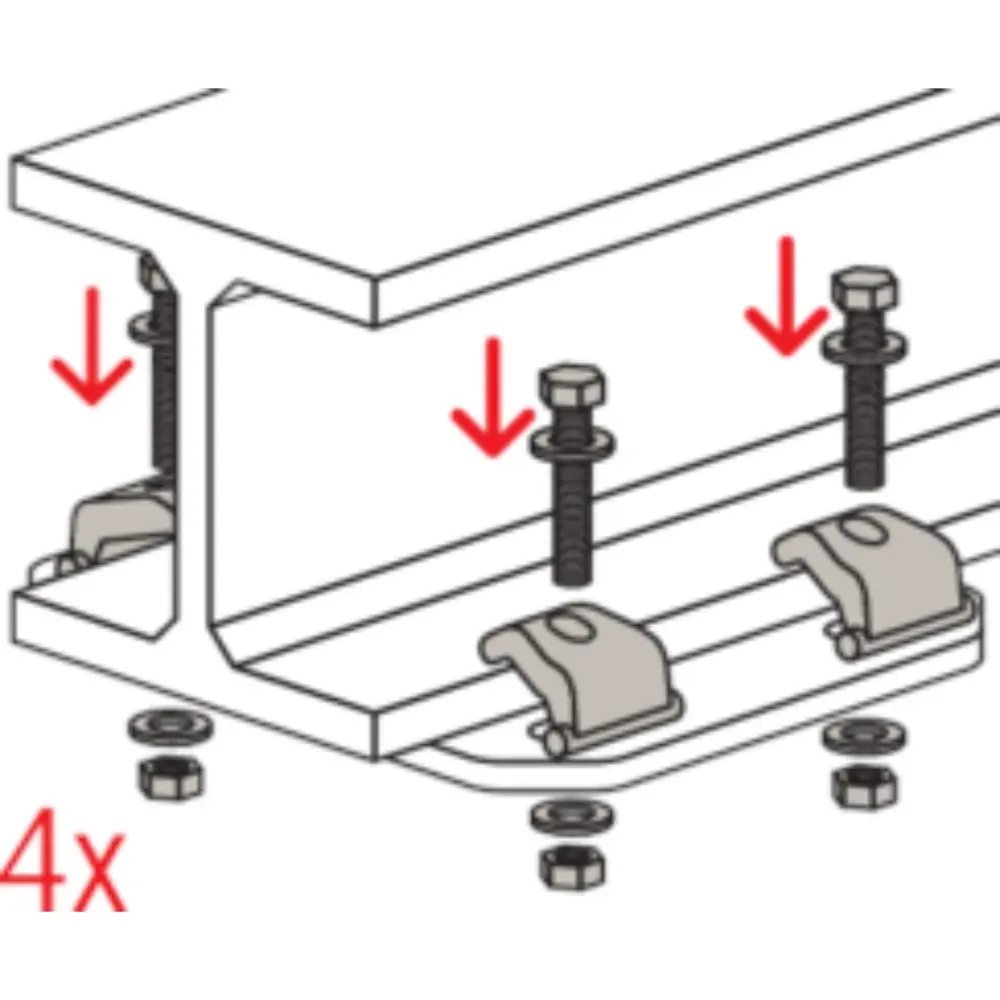 4x