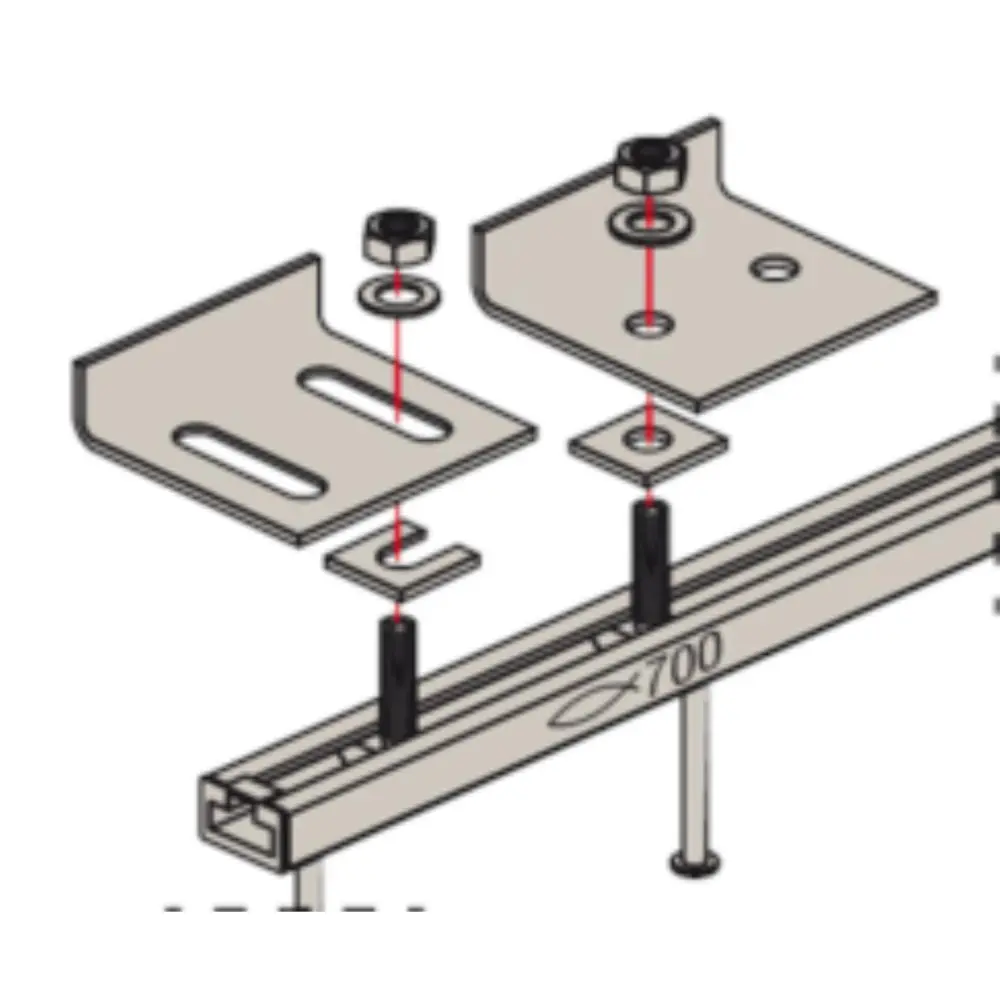 700