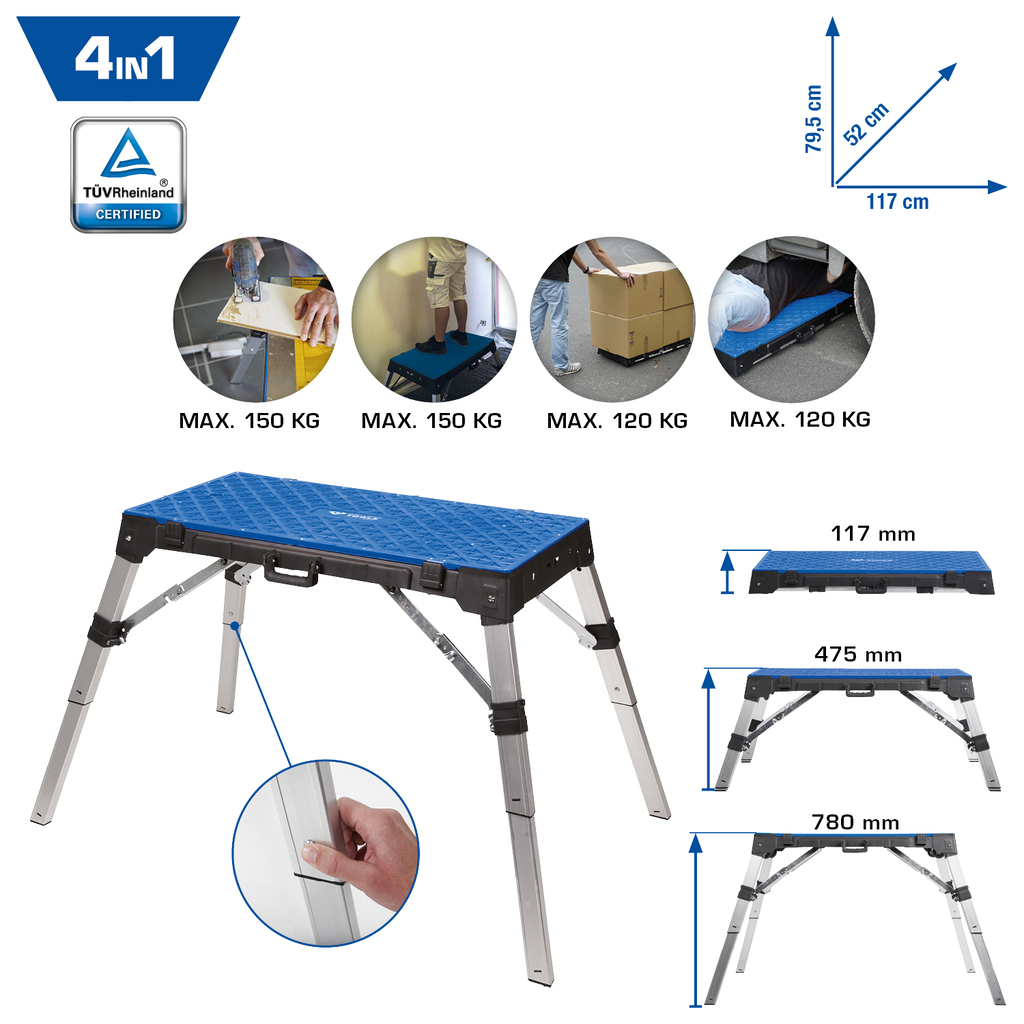 4IN1

TÜVRheinland®
CERTIFIED

79,5 cm
52 cm
117 cm

MAX. 150 KG
MAX. 150 KG
MAX. 120 KG
MAX. 120 KG

117 mm
475 mm
780 mm