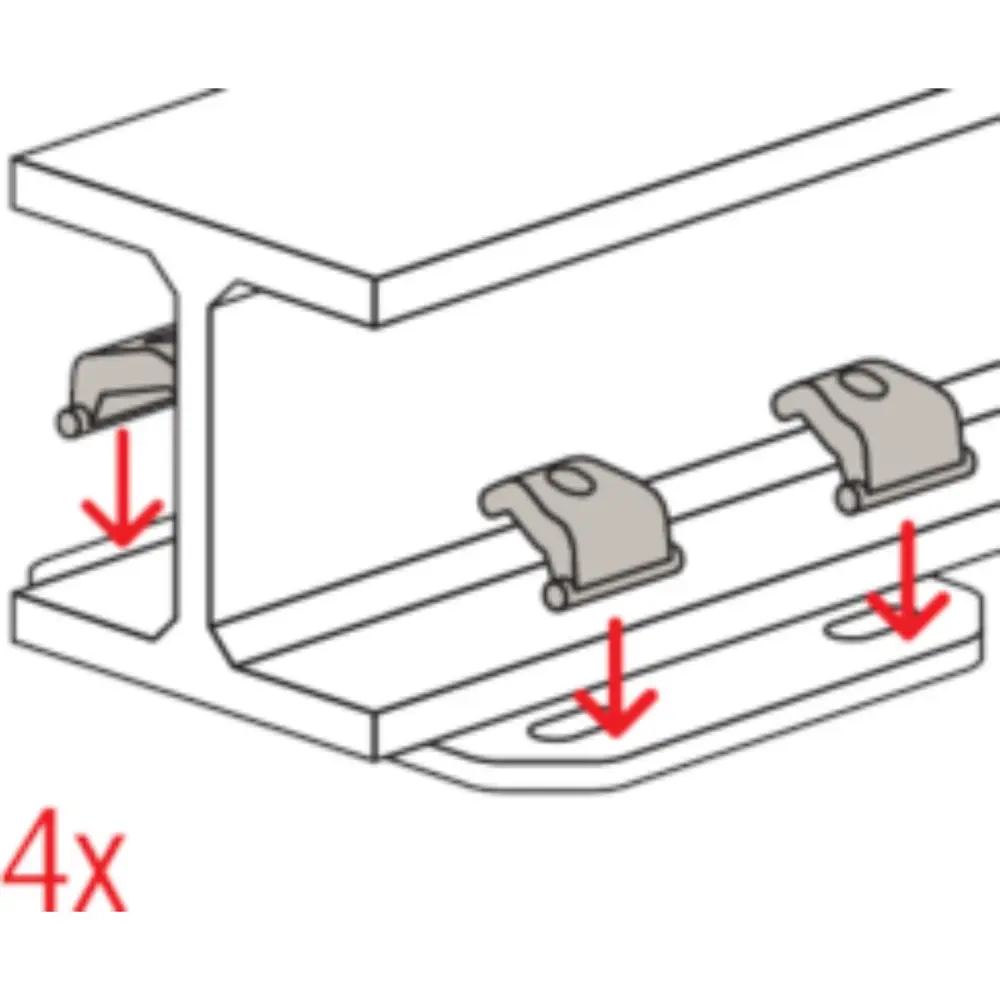 4x